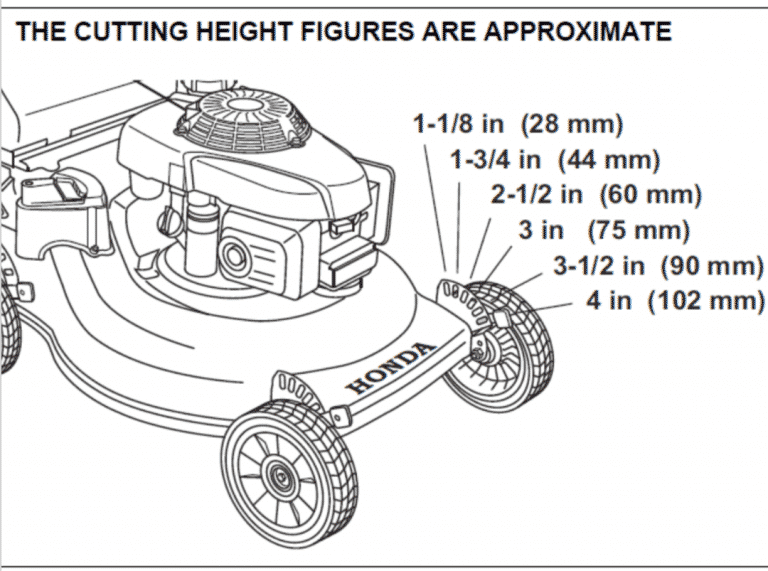 THE CUTTING HEIGHT FIGURES ARE APPROXIMATE

1-1/8 in (28 mm)
1-3/4 in (44 mm)
2-1/2 in (60 mm)
3 in (75 mm)
3-1/2 in (90 mm)
4 in (102 mm)

HONDA